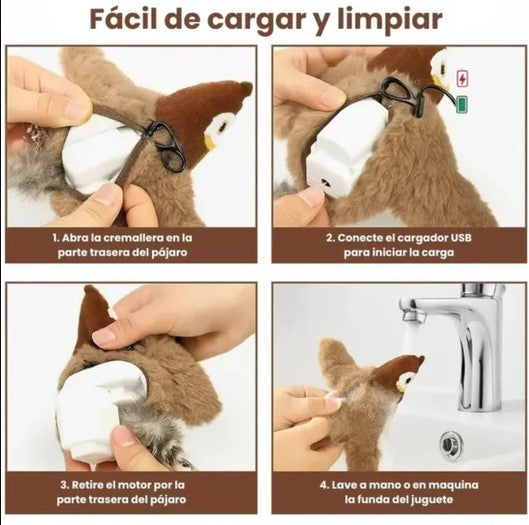 Fácil de cargar y limpiar

1. Abra la cremallera en la parte trasera del pájaro

2. Conecte el cargador USB para iniciar la carga

3. Retire el motor por la parte trasera del pájaro

4. Lave a mano o en maquina la funda del juguete